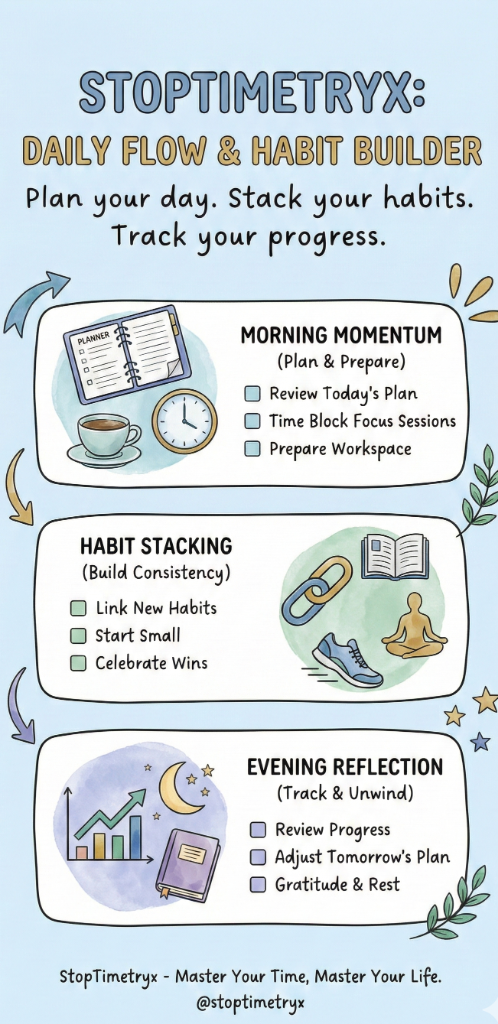 STOPTIMETRYX:
DAILY FLOW & HABIT BUILDER

Plan your day. Stack your habits. Track your progress.

PLANNER

MORNING MOMENTUM
(Plan & Prepare)
Review Today's Plan
Time Block Focus Sessions
Prepare Workspace

HABIT STACKING
(Build Consistency)
Link New Habits
Start Small
Celebrate Wins

EVENING REFLECTION
(Track & Unwind)
Review Progress
Adjust Tomorrow's Plan
Gratitude & Rest

StopTimetryx - Master Your Time, Master Your Life.
@stoptimetryx